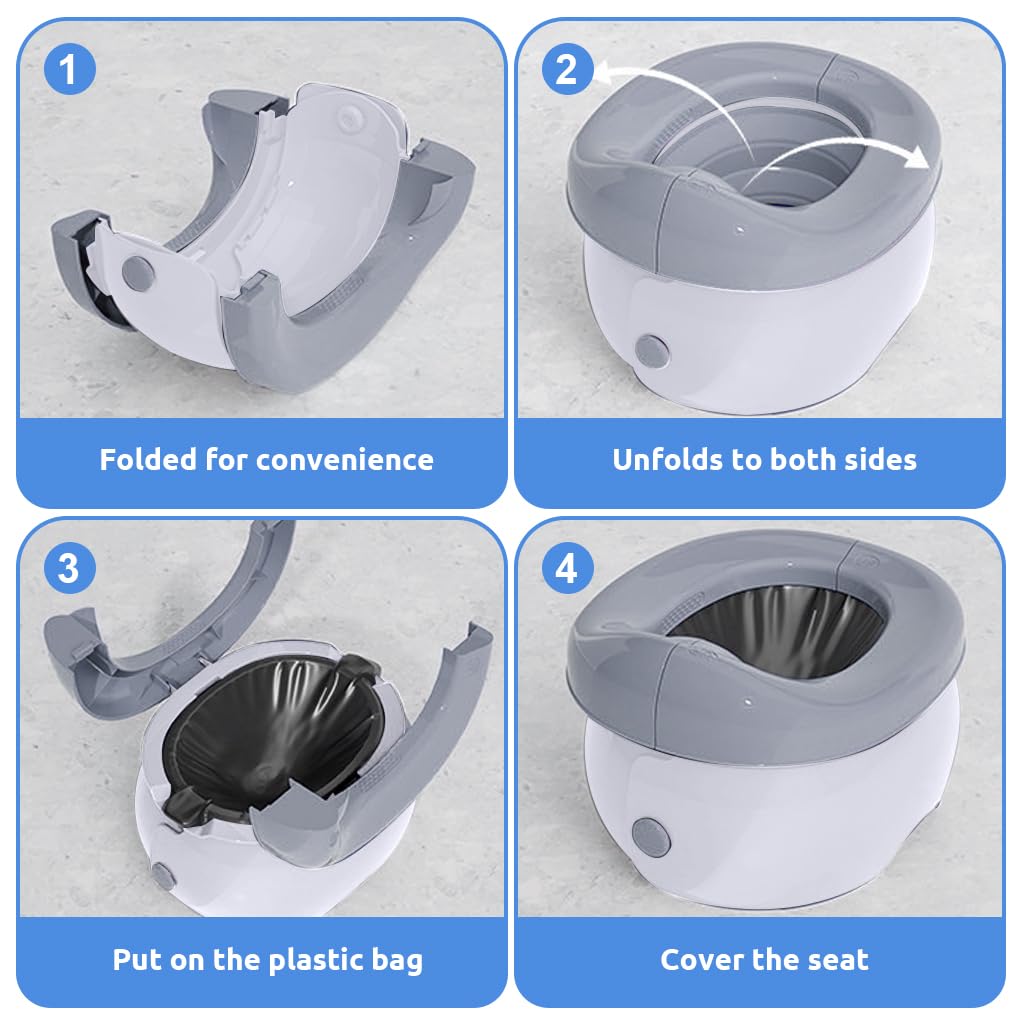 1

Folded for convenience

2

Unfolds to both sides

3

Put on the plastic bag

4

Cover the seat